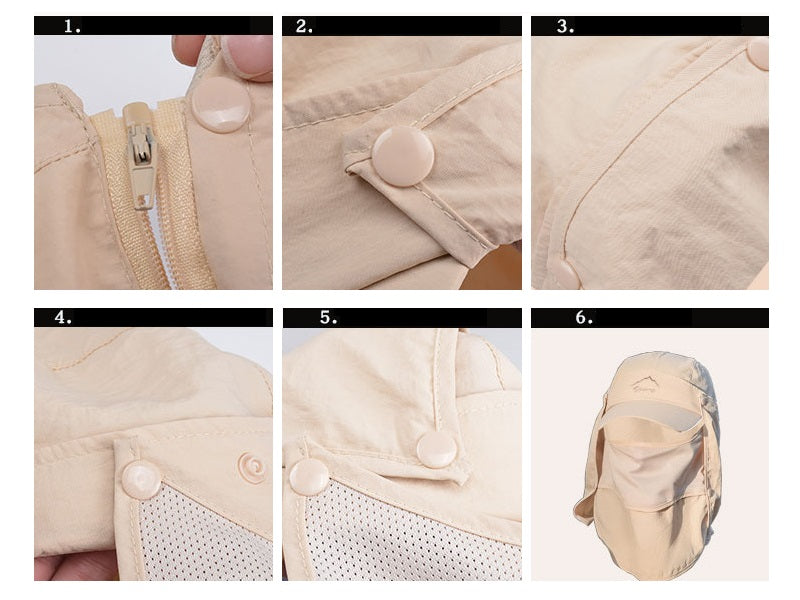 1.

2.

3.

4.

5.

6.