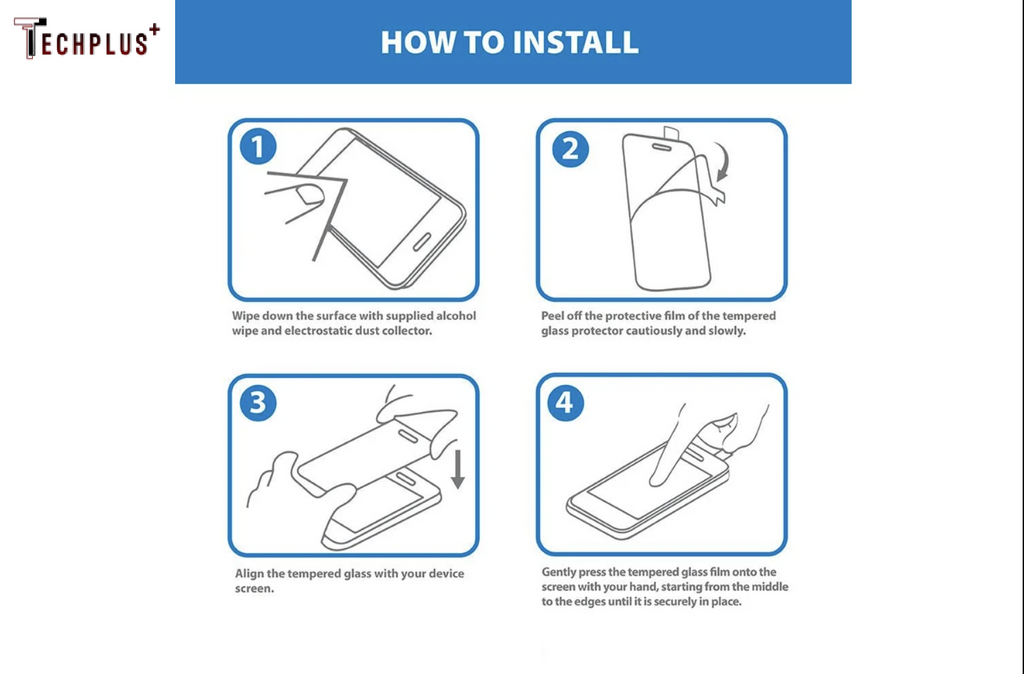 TECHPLUS+

HOW TO INSTALL

1

Wipe down the surface with supplied alcohol wipe and electrostatic dust collector.

2

Peel off the protective film of the tempered glass protector cautiously and slowly.

3

Align the tempered glass with your device screen.

4

Gently press the tempered glass film onto the screen with your hand, starting from the middle to the edges until it is securely in place.